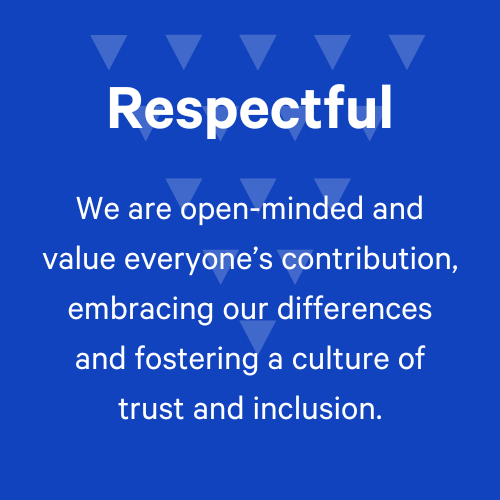 Respectful

We are open-minded and value everyone’s contribution, embracing our differences and fostering a culture of trust and inclusion.